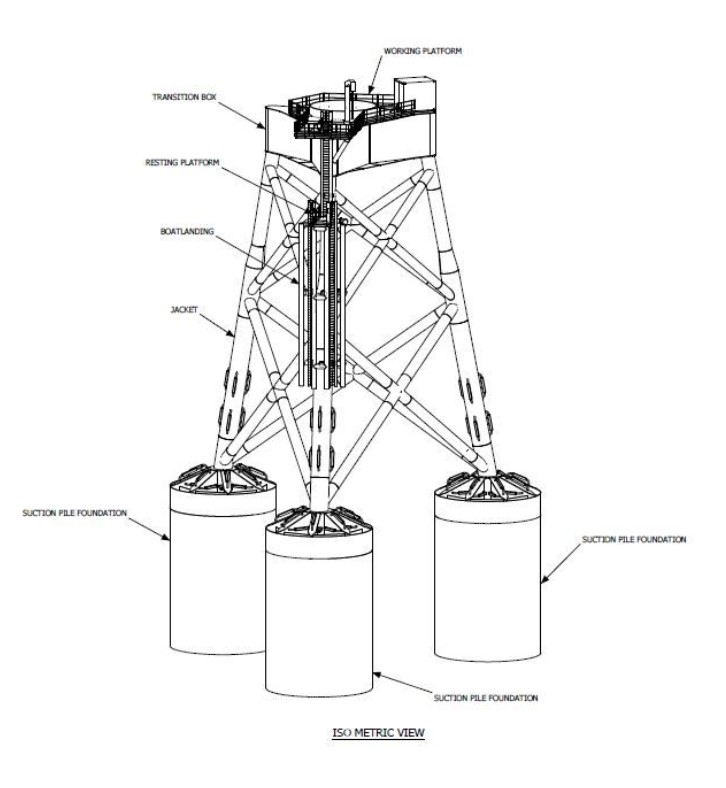 WORKING PLATFORM

TRANSITION BOX

RESTING PLATFORM

BOATLANDING

JACKET

SUCTION PILE FOUNDATION

SUCTION PILE FOUNDATION

SUCTION PILE FOUNDATION

ISO METRIC VIEW