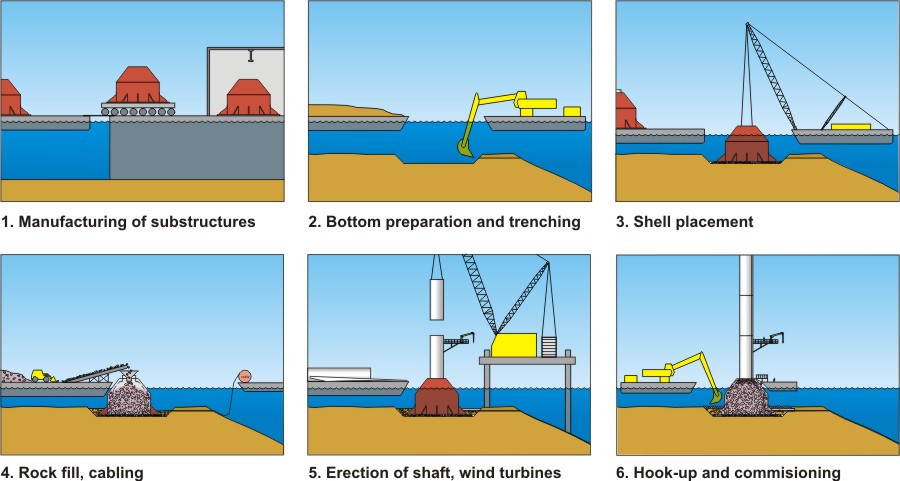 1. Manufacturing of substructures

2. Bottom preparation and trenching

3. Shell placement

4. Rock fill, cabling

5. Erection of shaft, wind turbines

6. Hook-up and commisioning